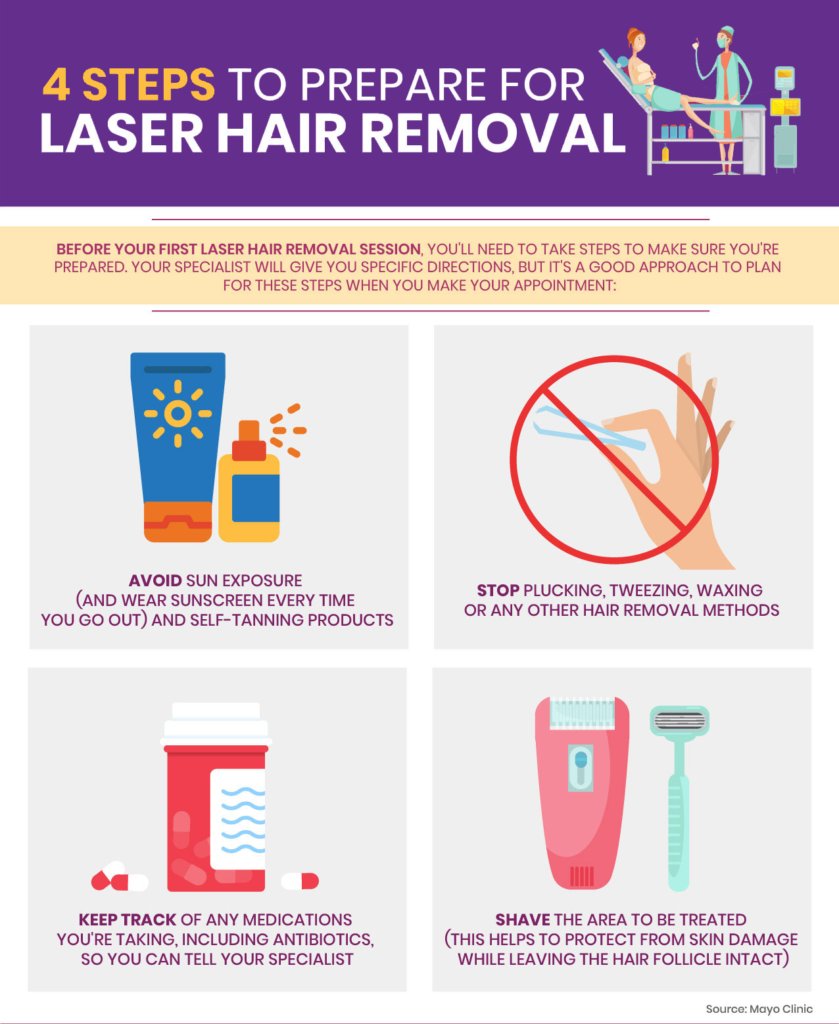 4 STEPS TO PREPARE FOR LASER HAIR REMOVAL

BEFORE YOUR FIRST LASER HAIR REMOVAL SESSION, YOU'LL NEED TO TAKE STEPS TO MAKE SURE YOU'RE PREPARED. YOUR SPECIALIST WILL GIVE YOU SPECIFIC DIRECTIONS, BUT IT'S A GOOD APPROACH TO PLAN FOR THESE STEPS WHEN YOU MAKE YOUR APPOINTMENT:

AVOID SUN EXPOSURE (AND WEAR SUNSCREEN EVERY TIME YOU GO OUT) AND SELF-TANNING PRODUCTS

STOP PLUCKING, TWEEZING, WAXING OR ANY OTHER HAIR REMOVAL METHODS

KEEP TRACK OF ANY MEDICATIONS YOU'RE TAKING, INCLUDING ANTIBIOTICS, SO YOU CAN TELL YOUR SPECIALIST

SHAVE THE AREA TO BE TREATED (THIS HELPS TO PROTECT FROM SKIN DAMAGE WHILE LEAVING THE HAIR FOLLICLE INTACT)

Source: Mayo Clinic